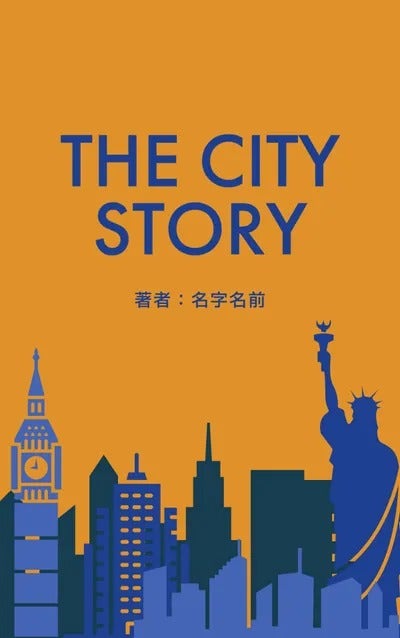 THE CITY STORY

著者：名字名前