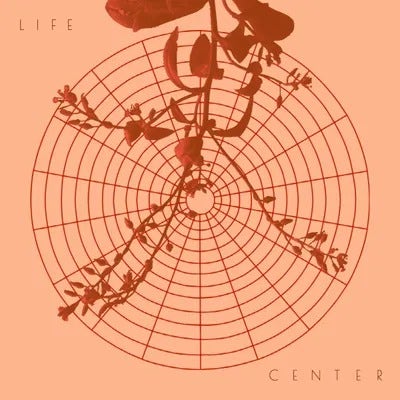 LIFE

CENTER