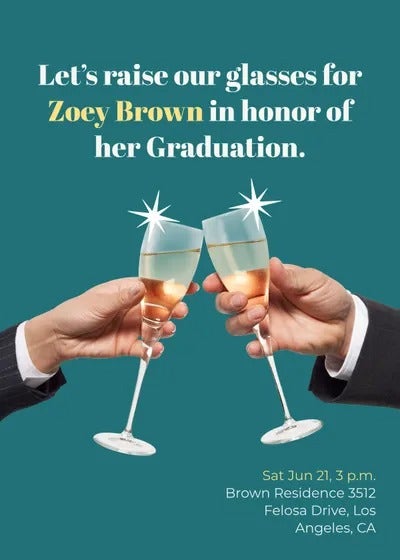 Let's raise our glasses for Zoey Brown in honor of her Graduation.

Sat Jun 21, 3 p.m.
Brown Residence 3512 Felosa Drive, Los Angeles, CA