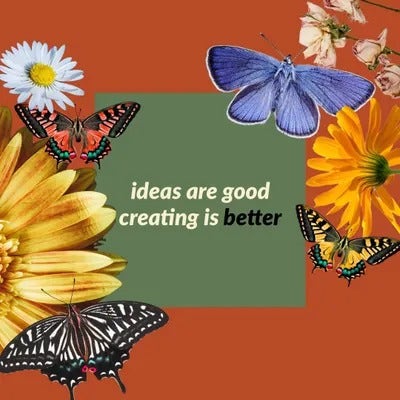 ideas are good
creating is better