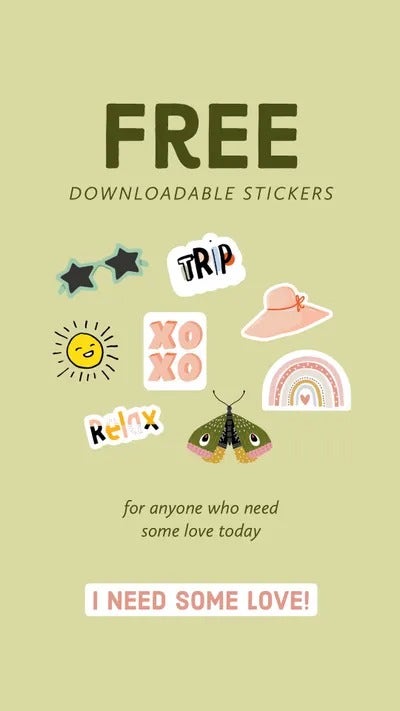 FREE
DOWNLOADABLE STICKERS

TRIP

XO
XO

Relax

for anyone who need some love today

I NEED SOME LOVE!