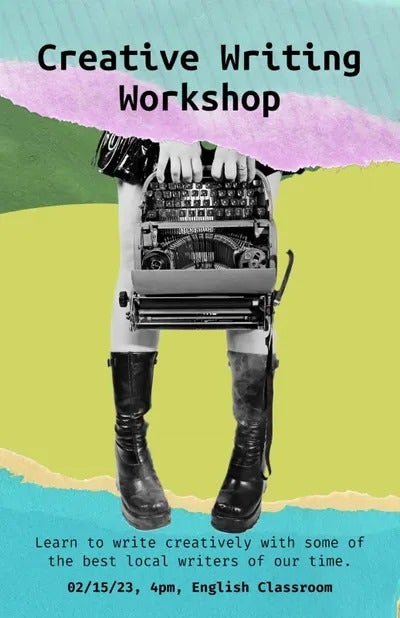 Creative Writing Workshop

Learn to write creatively with some of the best local writers of our time.

02/15/23, 4pm, English Classroom