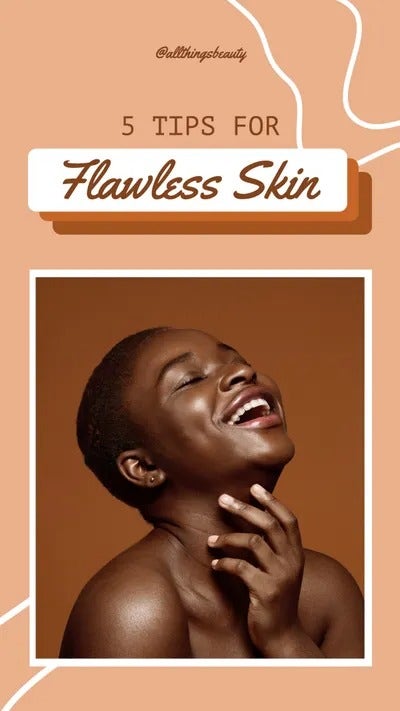 @allthingsbeauty

5 TIPS FOR

Flawless Skin