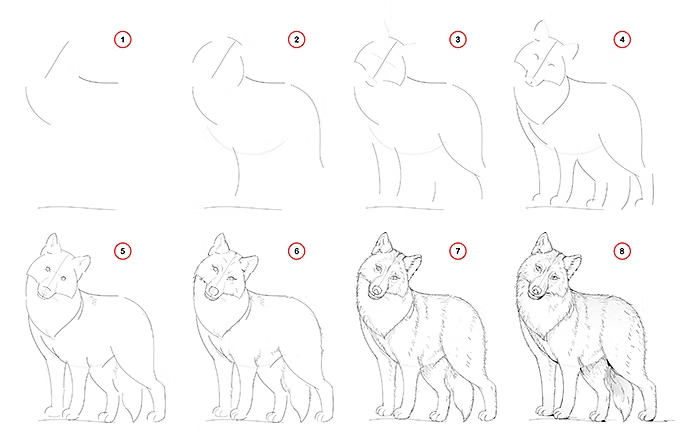 1
2
3
4
5
6
7
8