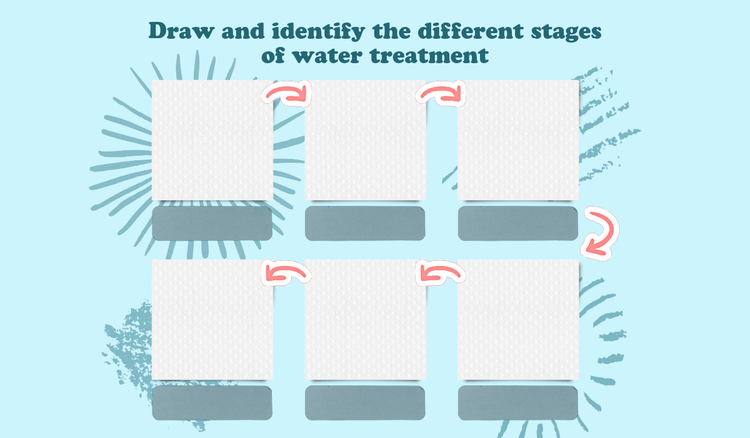 Draw and identify the different stages of water treatment