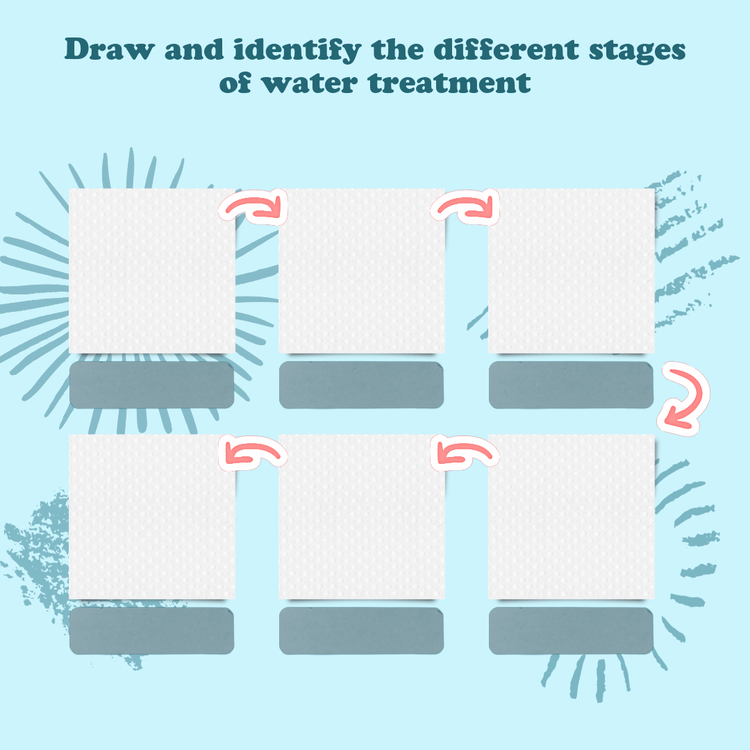 Draw and identify the different stages of water treatment