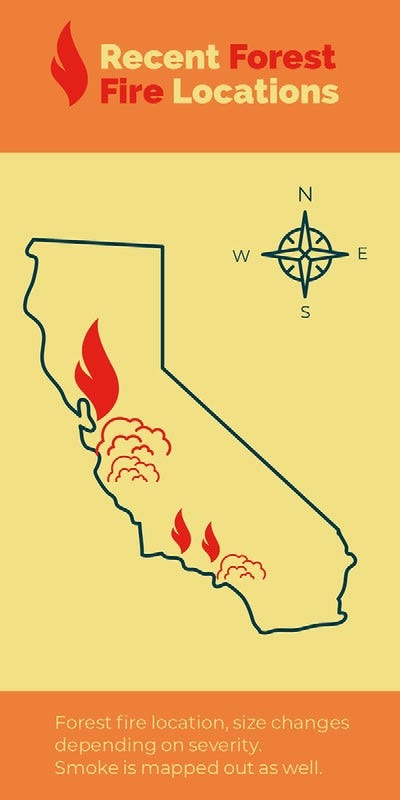 Recent Forest Fire Locations

N
W
E
S

Forest fire location, size changes depending on severity.
Smoke is mapped out as well.