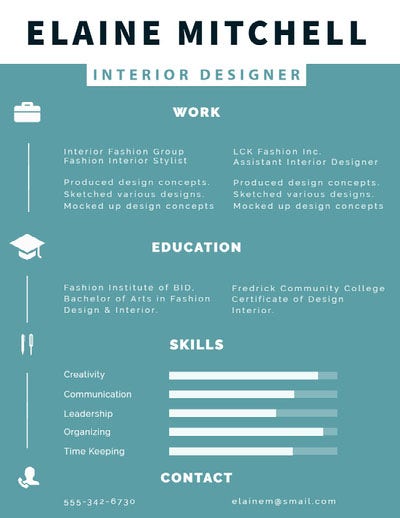 ELAINE MITCHELL

INTERIOR DESIGNER

WORK

Interior Fashion Group
Fashion Interior Stylist

Produced design concepts.
Sketched various designs.
Mocked up design concepts

LCK Fashion Inc.
Assistant Interior Designer

Produced design concepts.
Sketched various designs.
Mocked up design concepts

EDUCATION

Fashion Institute of BID.
Bachelor of Arts in Fashion Design & Interior.

Fredrick Community College
Certificate of Design Interior.

SKILLS

Creativity
Communication
Leadership
Organizing
Time Keeping

CONTACT

555-342-6730

elainem@smail.com