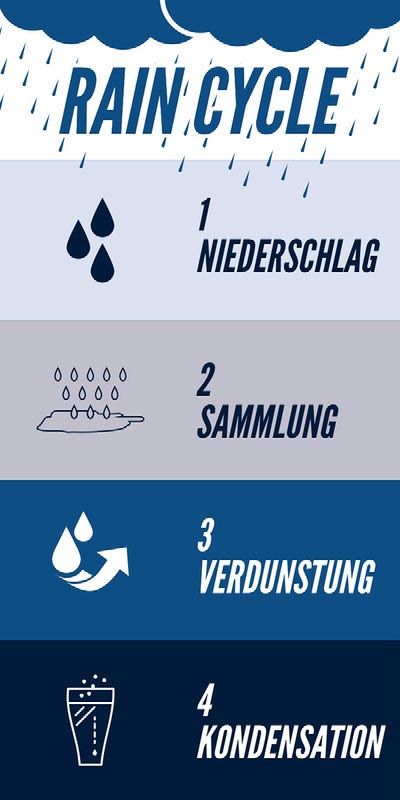 RAIN CYCLE

1
NIEDERSCHLAG

2
SAMMLUNG

3
VERDUNSTUNG

4
KONDENSATION