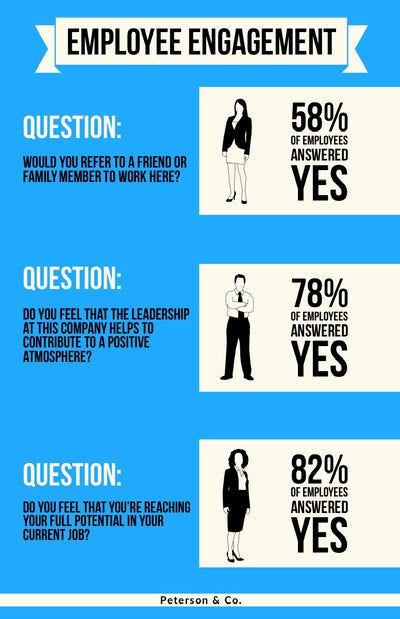 EMPLOYEE ENGAGEMENT

QUESTION:

WOULD YOU REFER TO A FRIEND OR FAMILY MEMBER TO WORK HERE?

58% OF EMPLOYEES ANSWERED YES

QUESTION:

DO YOU FEEL THAT THE LEADERSHIP AT THIS COMPANY HELPS TO CONTRIBUTE TO A POSITIVE ATMOSPHERE?

78% OF EMPLOYEES ANSWERED YES

QUESTION:

DO YOU FEEL THAT YOU'RE REACHING YOUR FULL POTENTIAL IN YOUR CURRENT JOB?

82% OF EMPLOYEES ANSWERED YES

Peterson & Co.