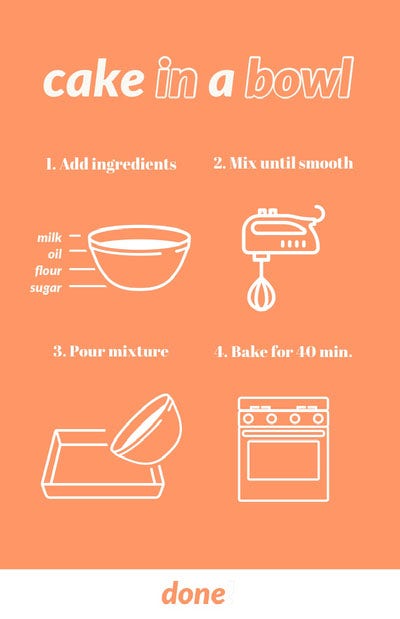 cake in a bowl

1. Add ingredients

milk
oil
flour
sugar

2. Mix until smooth

3. Pour mixture

4. Bake for 40 min.

done!