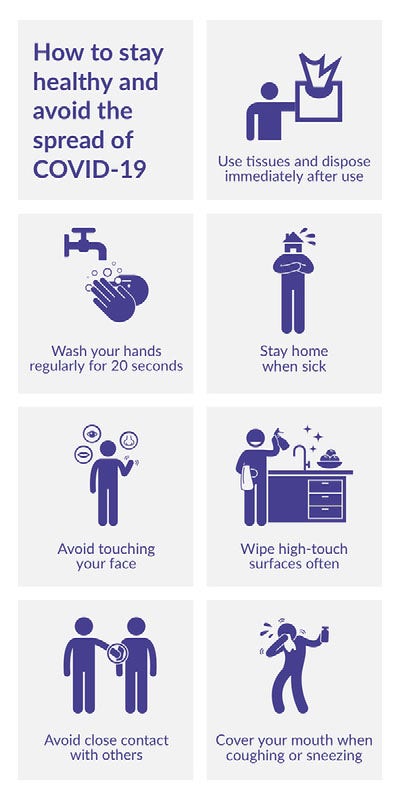 How to stay healthy and avoid the spread of COVID-19

Use tissues and dispose immediately after use

Wash your hands regularly for 20 seconds

Stay home when sick

Avoid touching your face

Wipe high-touch surfaces often

Avoid close contact with others

Cover your mouth when coughing or sneezing