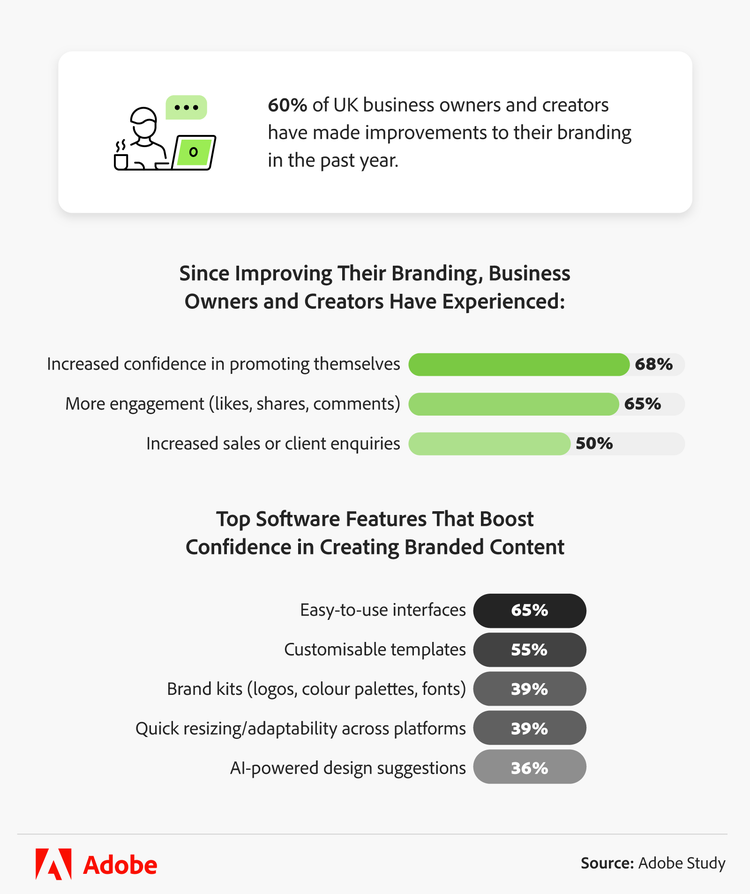 60% of UK business owners and creators have made improvements to their branding in the past year.

Since Improving Their Branding, Business Owners and Creators Have Experienced:

Increased confidence in promoting themselves 68%

More engagement (likes, shares, comments) 65%

Increased sales or client enquiries 50%

Top Software Features That Boost Confidence in Creating Branded Content

Easy-to-use interfaces 65%

Customisable templates 55%

Brand kits (logos, colour palettes, fonts) 39%

Quick resizing/adaptability across platforms 39%

AI-powered design suggestions 36%

Adobe

Source: Adobe Study